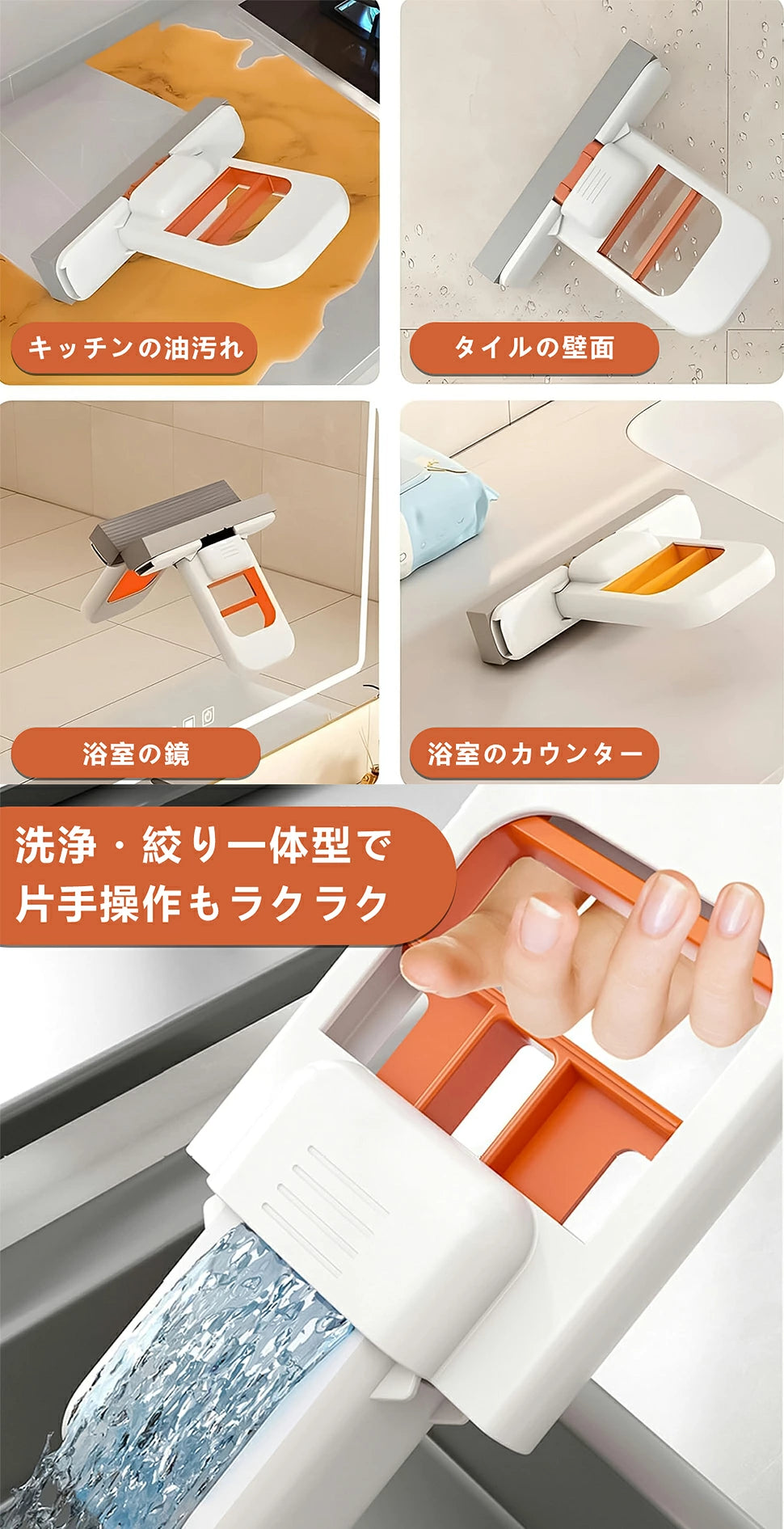 キッチンの油汚れ

タイルの壁面

浴室の鏡

浴室のカウンター

洗浄・絞り一体型で
片手操作もラクラク