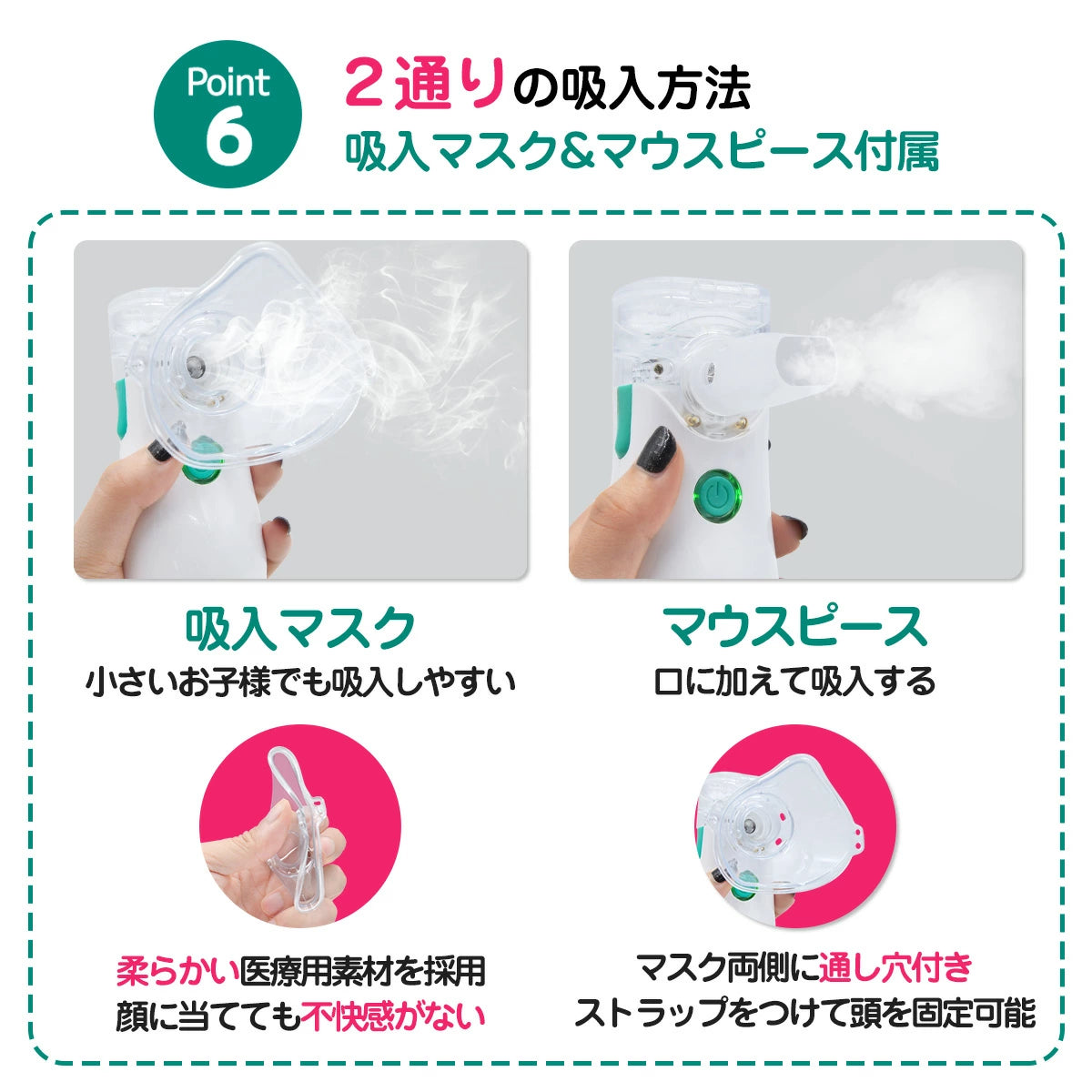 Point 6

２通りの吸入方法
吸入マスク＆マウスピース付属

吸入マスク
小さいお子様でも吸入しやすい

マウスピース
口に加えて吸入する

柔らかい医療用素材を採用
顔に当てても不快感がない

マスク両側に通し穴付き
ストラップをつけて頭を固定可能